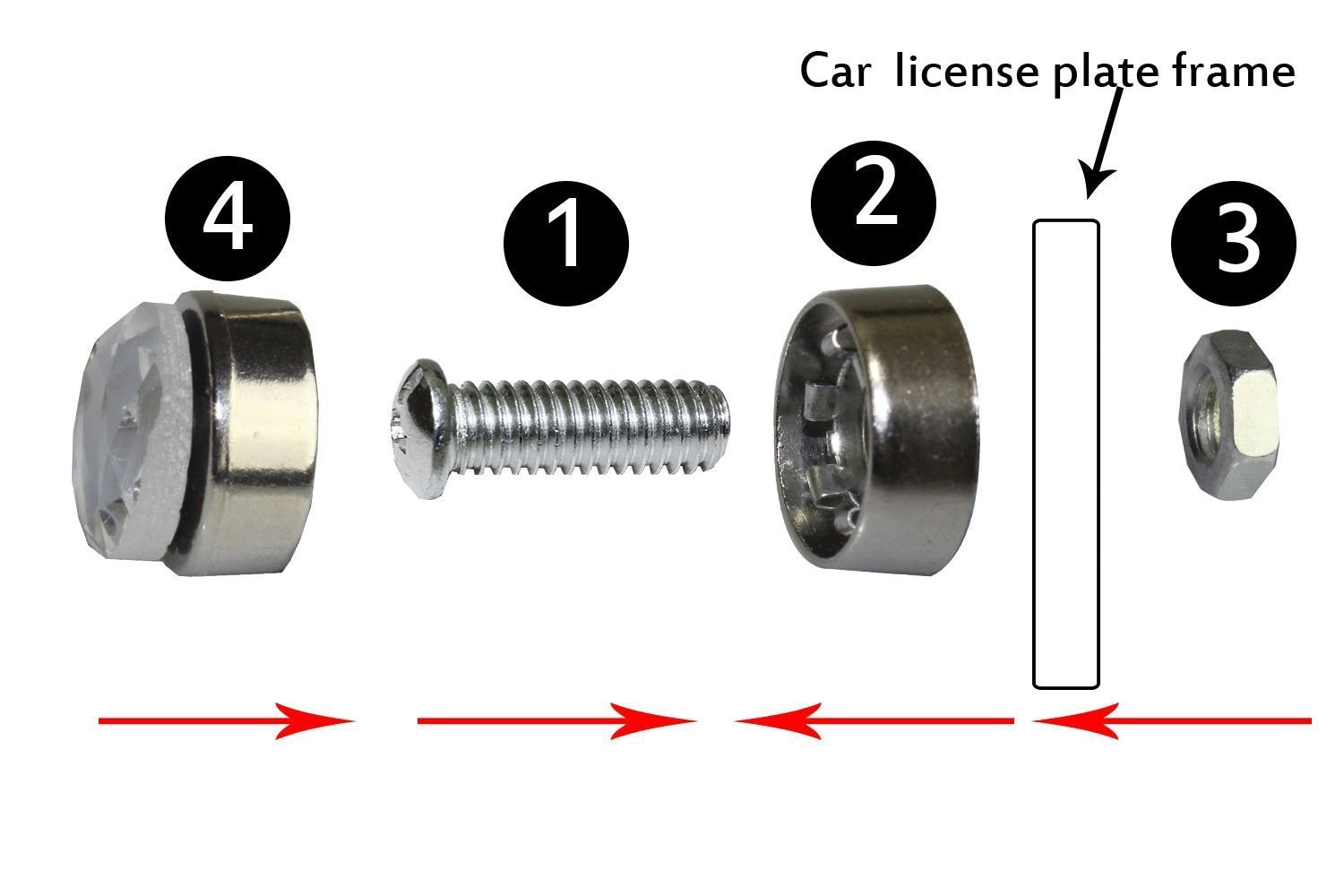 Car license plate frame

4

1

2

3