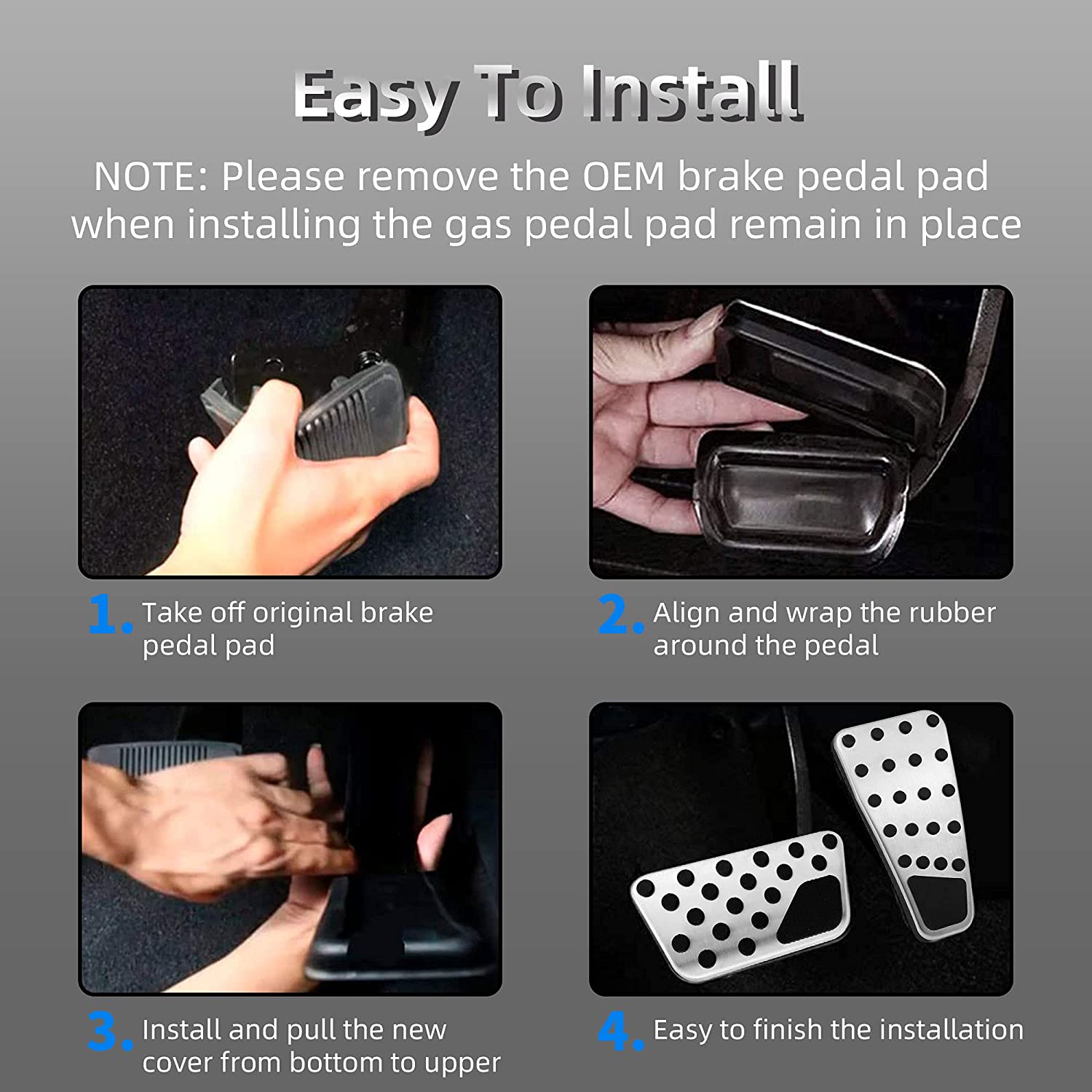 Easy To Install

NOTE: Please remove the OEM brake pedal pad when installing the gas pedal pad remain in place

1. Take off original brake pedal pad

2. Align and wrap the rubber around the pedal

3. Install and pull the new cover from bottom to upper

4. Easy to finish the installation